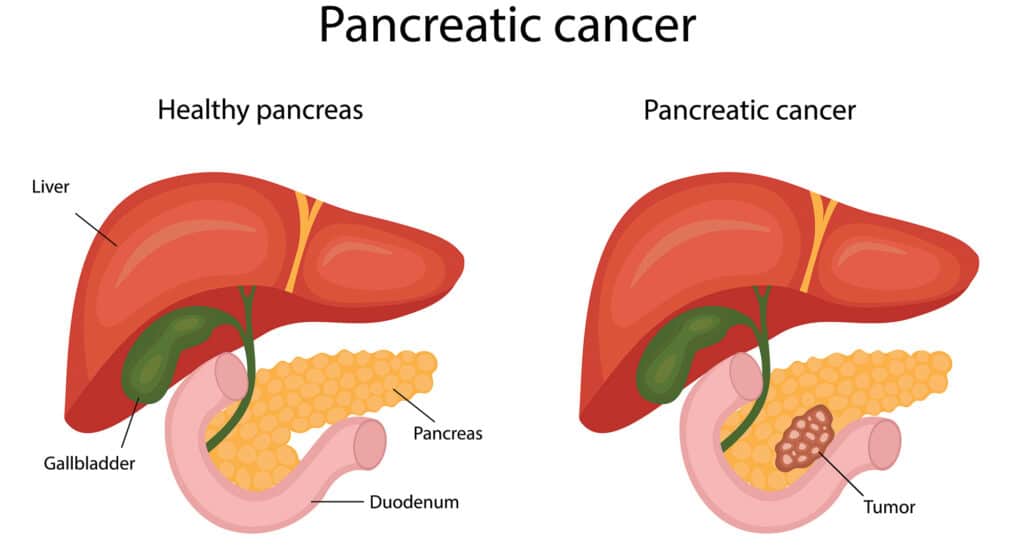 Pancreatic cancer

Healthy pancreas

Liver

Gallbladder

Pancreas

Duodenum

Pancreatic cancer

Tumor