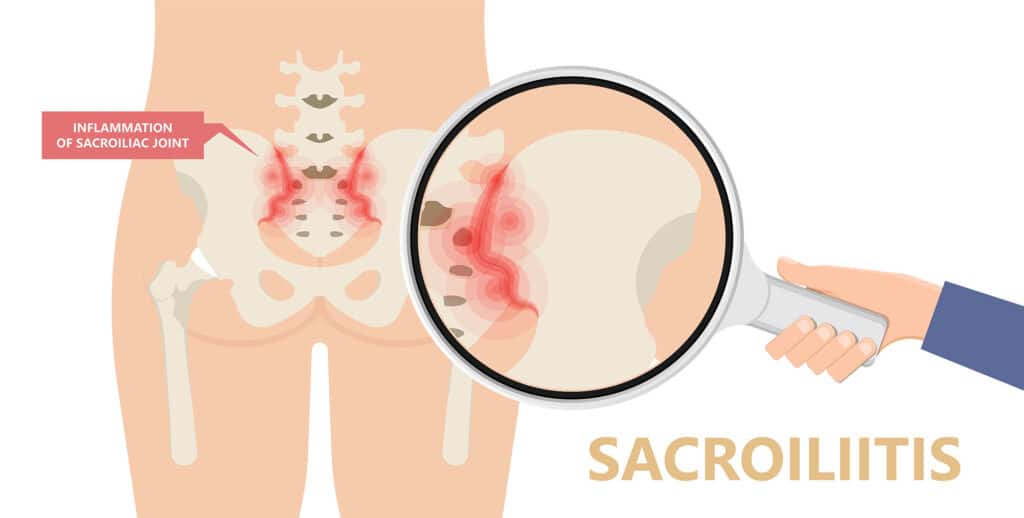 INFLAMMATION OF SACROILIAC JOINT

SACROILIITIS