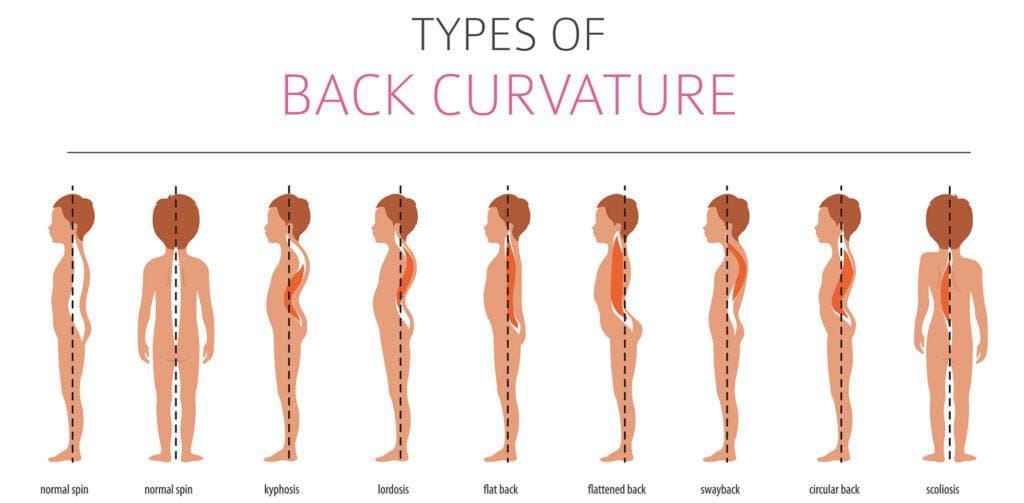 TYPES OF
BACK CURVATURE

normal spin
normal spin
kyphosis
lordosis
flat back
flattened back
swayback
circular back
scoliosis