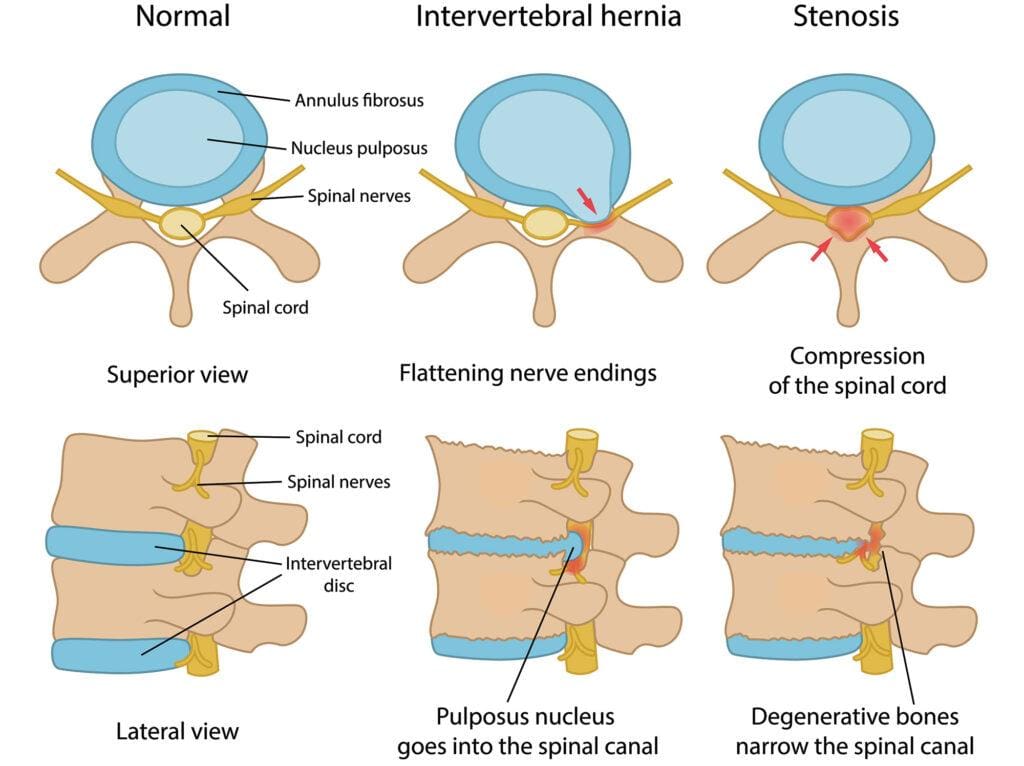 Normal

Intervertebral hernia

Stenosis

Annulus fibrosus

Nucleus pulposus

Spinal nerves

Spinal cord

Superior view

Flattening nerve endings

Compression of the spinal cord

Spinal cord

Spinal nerves

Intervertebral disc

Lateral view

Pulposus nucleus goes into the spinal canal

Degenerative bones narrow the spinal canal