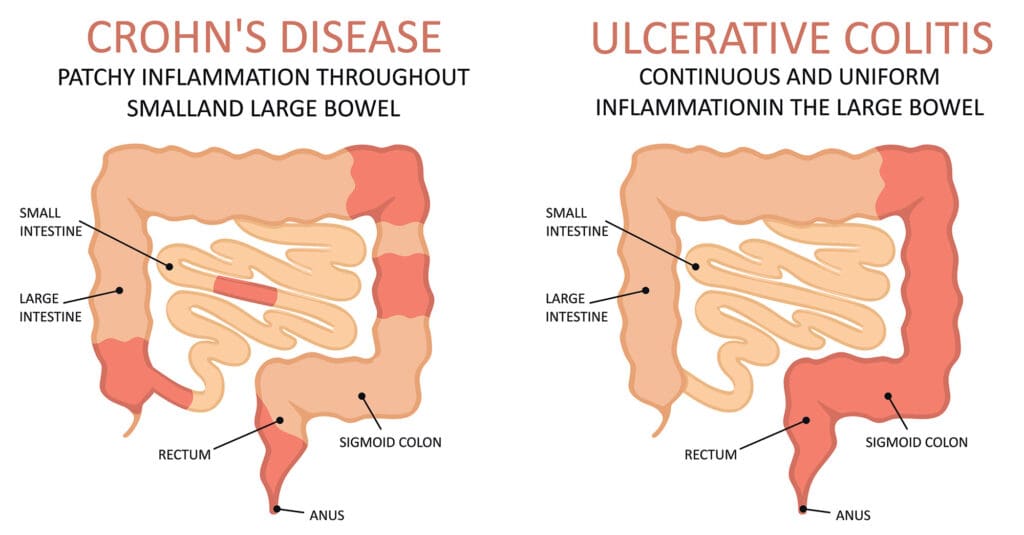 CROHN'S DISEASE
PATCHY INFLAMMATION THROUGHOUT SMALLAND LARGE BOWEL

SMALL INTESTINE
LARGE INTESTINE
RECTUM
SIGMOID COLON
ANUS

ULCERATIVE COLITIS
CONTINUOUS AND UNIFORM INFLAMMATIONIN THE LARGE BOWEL

SMALL INTESTINE
LARGE INTESTINE
RECTUM
SIGMOID COLON
ANUS