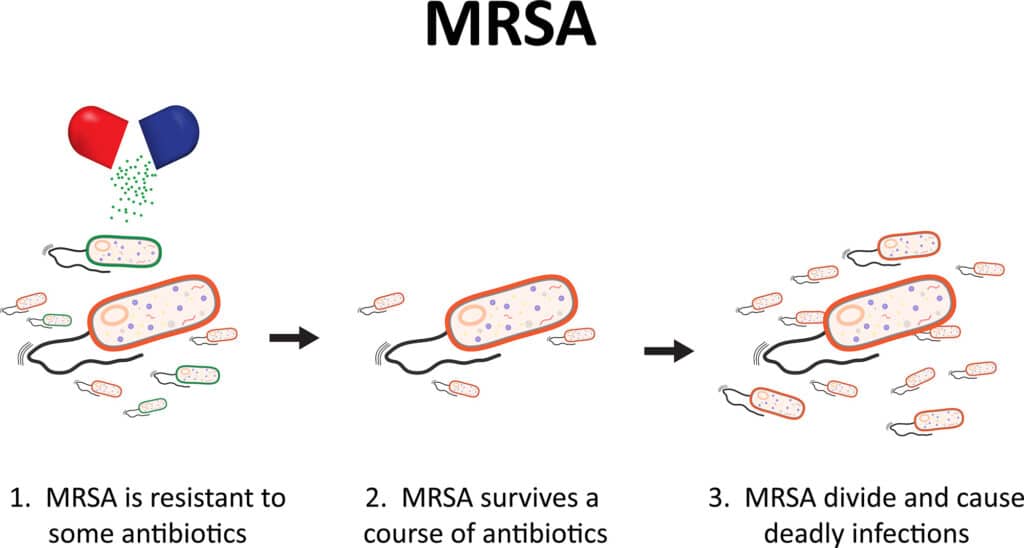 MRSA

1. MRSA is resistant to some antibiotics

2. MRSA survives a course of antibiotics

3. MRSA divide and cause deadly infections